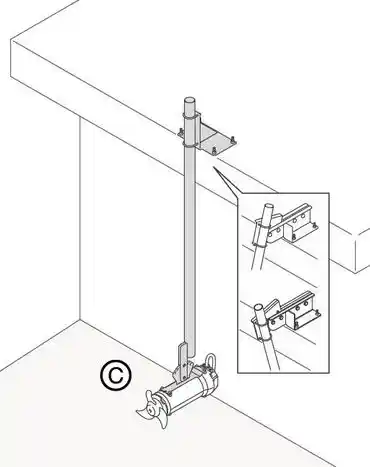 C